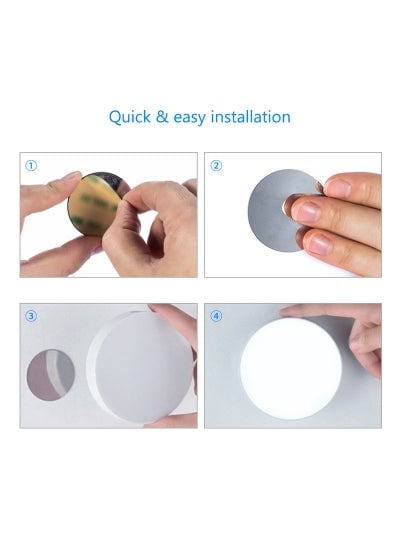 Quick & easy installation

①

②

③

④