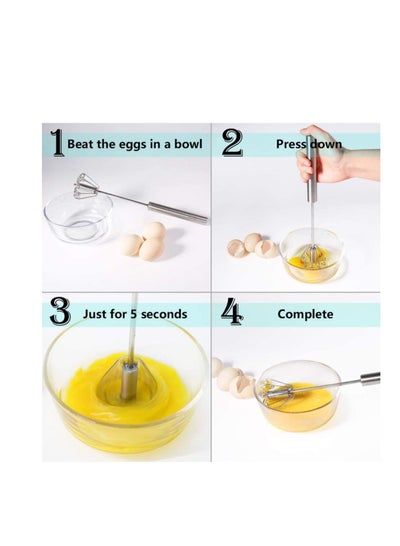 1 Beat the eggs in a bowl

2 Press down

3 Just for 5 seconds

4 Complete