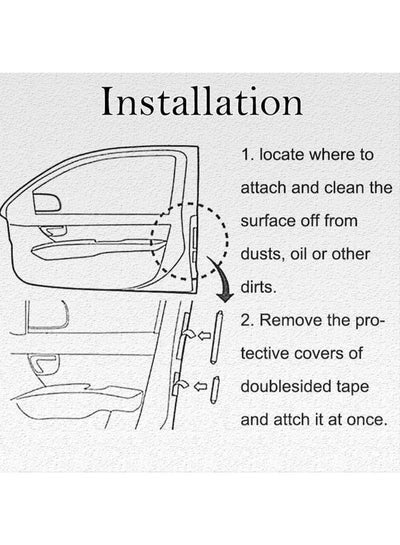 Installation

1. locate where to attach and clean the surface off from dusts, oil or other dirts.

2. Remove the protective covers of doublesided tape and attch it at once.