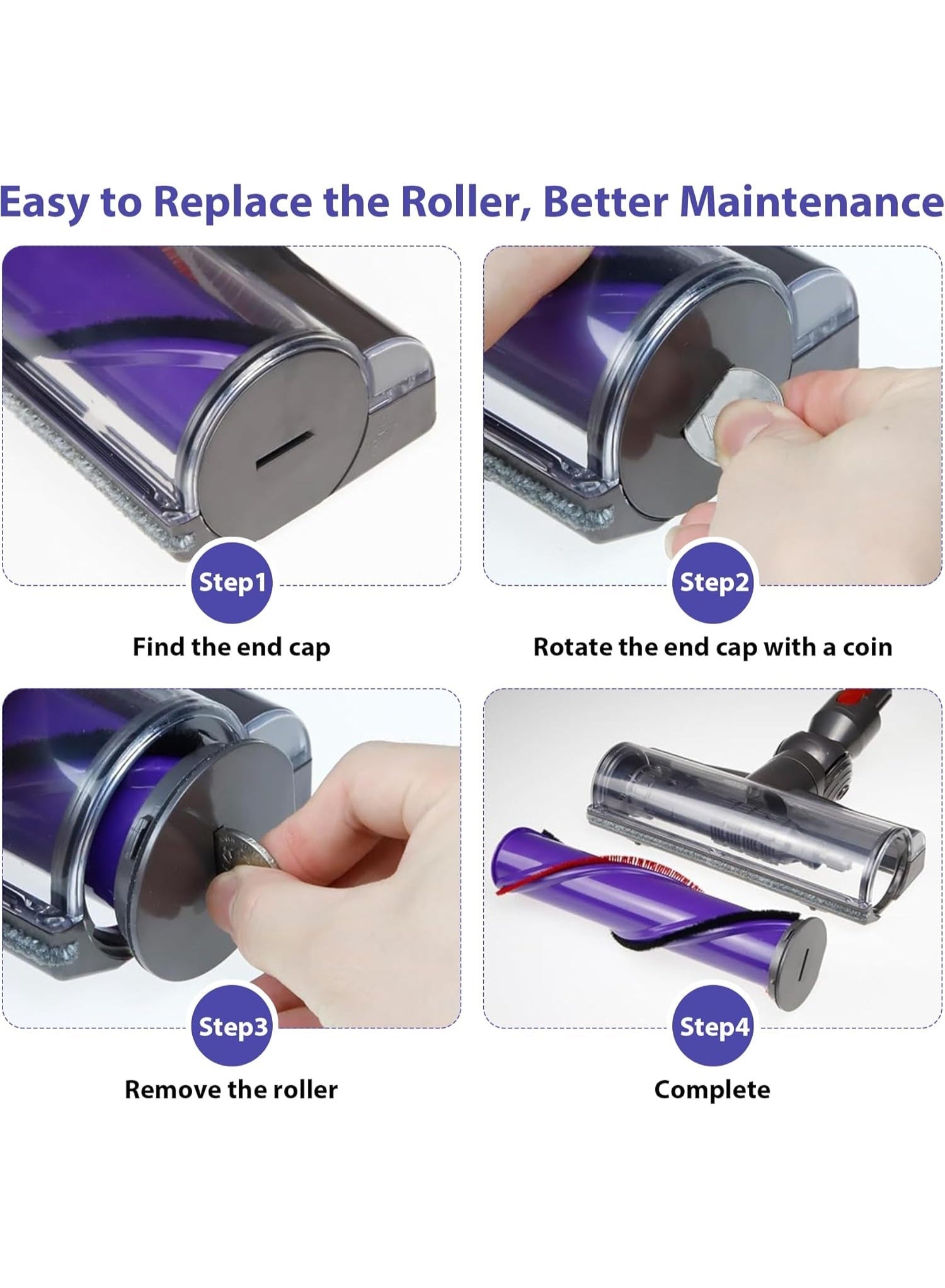 Easy to Replace the Roller, Better Maintenance

Step1

Find the end cap

Step2

Rotate the end cap with a coin

Step3

Remove the roller

Step4

Complete