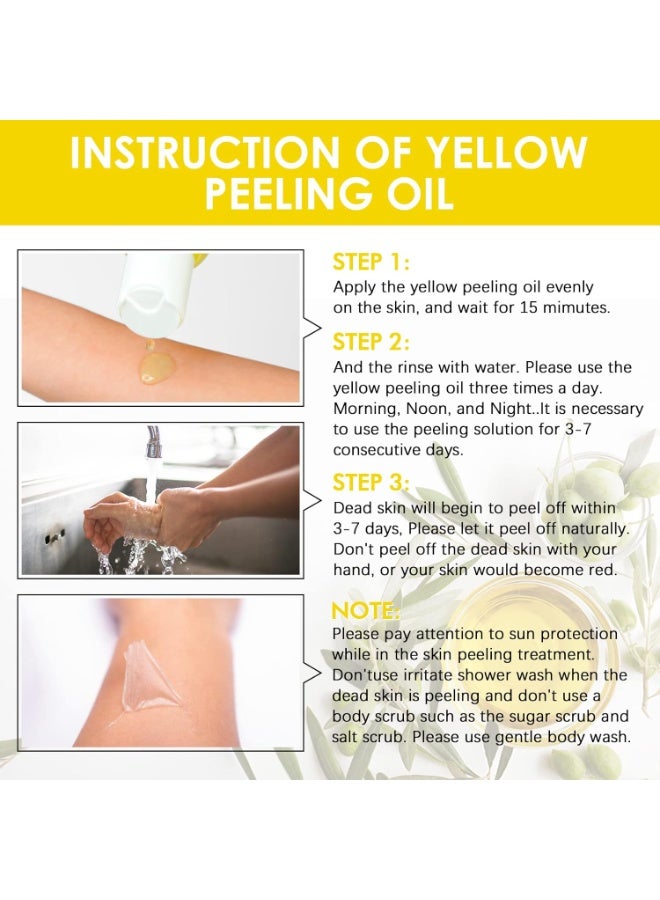 INSTRUCTION OF YELLOW PEELING OIL

STEP 1:
Apply the yellow peeling oil evenly on the skin, and wait for 15 mimutes.

STEP 2:
And the rinse with water. Please use the yellow peeling oil three times a day. Morning, Noon, and Night..It is necessary to use the peeling solution for 3-7 consecutive days.

STEP 3:
Dead skin will begin to peel off within 3-7 days, Please let it peel off naturally. Don't peel off the dead skin with your hand, or your skin would become red.

NOTE:
Please pay attention to sun protection while in the skin peeling treatment. Don'tuse irritate shower wash when the dead skin is peeling and don't use a body scrub such as the sugar scrub and salt scrub. Please use gentle body wash.