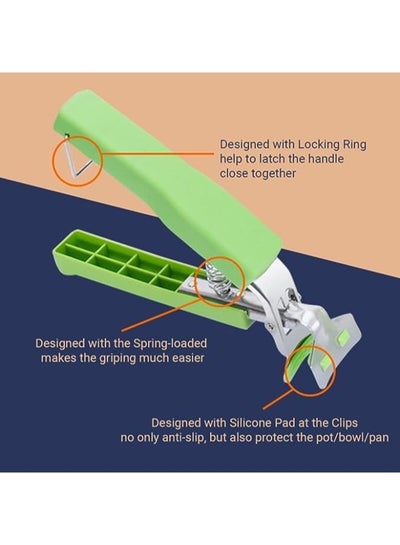 Designed with Locking Ring help to latch the handle close together

Designed with the Spring-loaded makes the griping much easier

Designed with Silicone Pad at the Clips no only anti-slip, but also protect the pot/bowl/pan