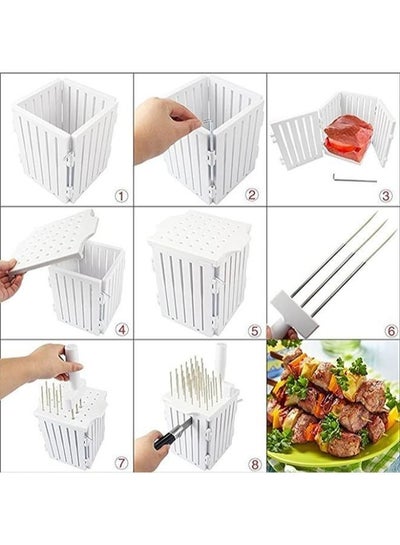 1

2

3

4

5

6

7

8