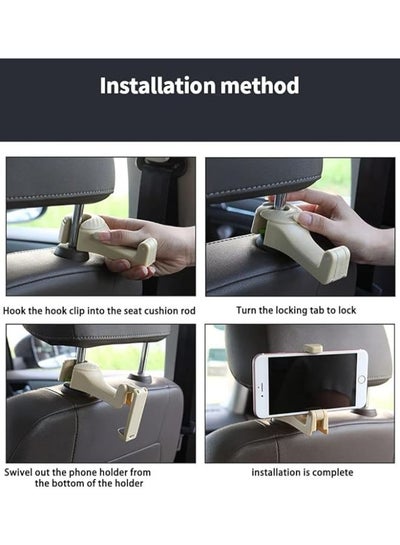 Installation method

Hook the hook clip into the seat cushion rod

Turn the locking tab to lock

Swivel out the phone holder from the bottom of the holder

installation is complete