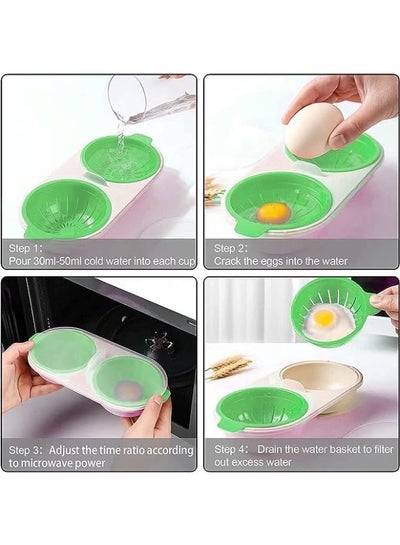 Step 1:
Pour 30ml-50ml cold water into each cup

Step 2:
Crack the eggs into the water

Step 3: Adjust the time ratio according to microwave power

Step 4: Drain the water basket to filter out excess water