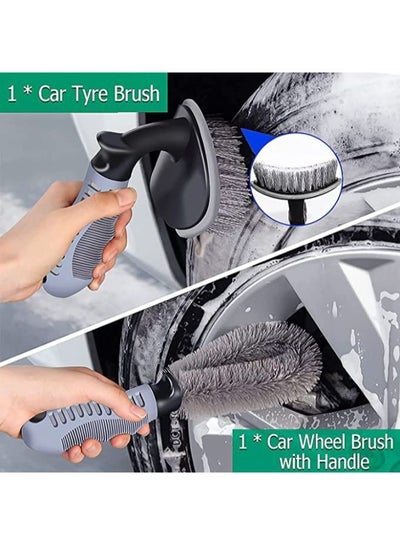 1 * Car Tyre Brush

1 * Car Wheel Brush with Handle