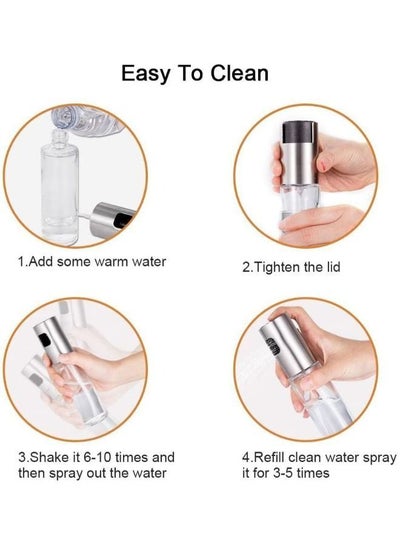 Easy To Clean

1.Add some warm water

2.Tighten the lid

3.Shake it 6-10 times and then spray out the water

4.Refill clean water spray it for 3-5 times