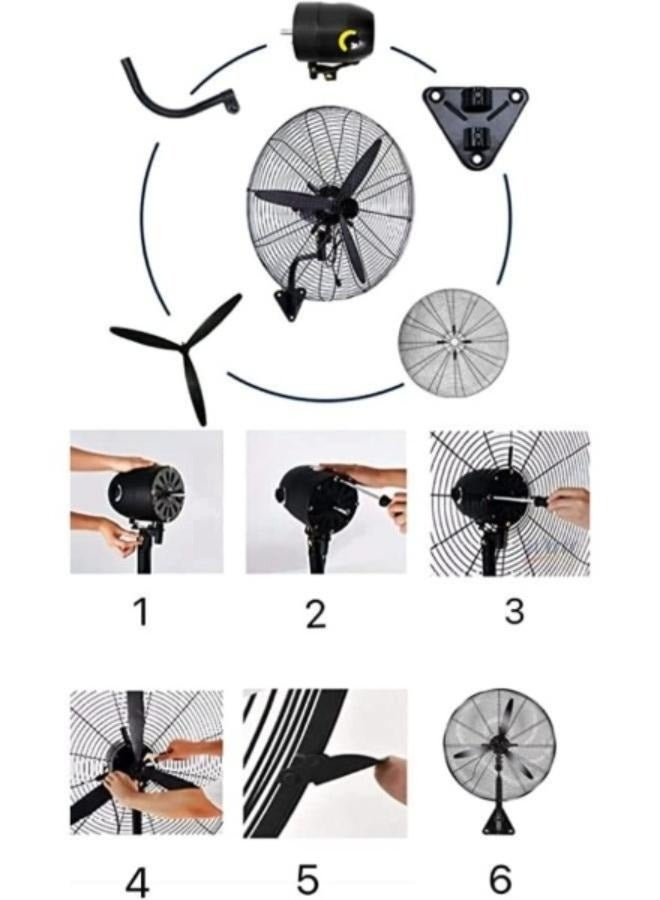 1
2
3
4
5
6