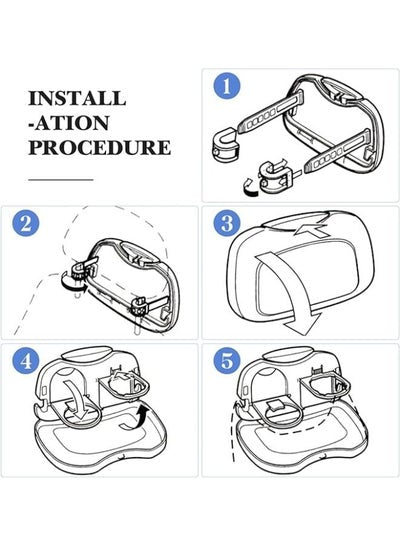 INSTALL
-ATION
PROCEDURE

1

2

3

4

5