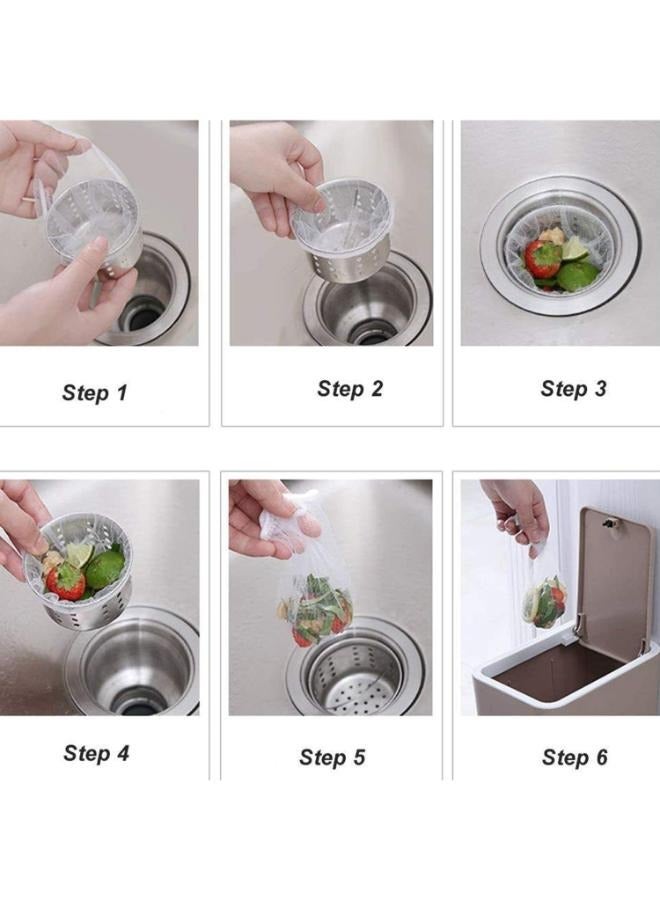 Step 1

Step 2

Step 3

Step 4

Step 5

Step 6