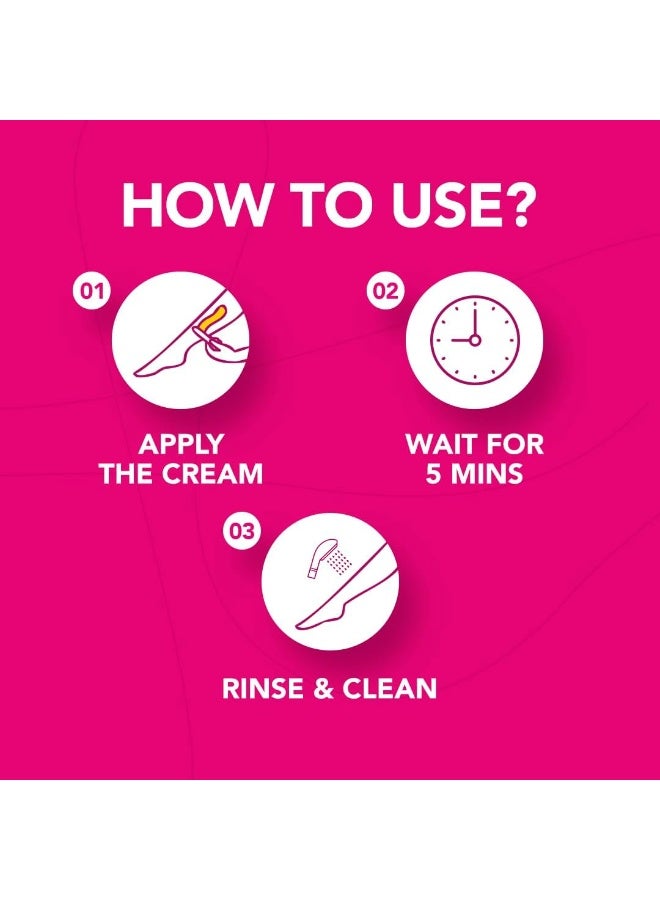 HOW TO USE?

01

APPLY THE CREAM

02

WAIT FOR 5 MINS

03

RINSE & CLEAN