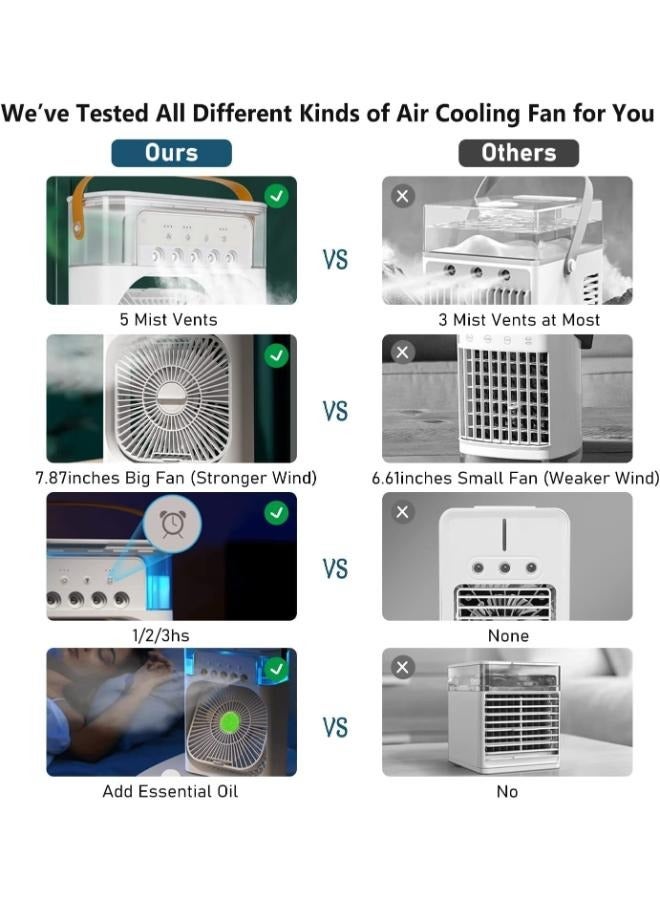 We've Tested All Different Kinds of Air Cooling Fan for You

Ours

Others

VS

5 Mist Vents

3 Mist Vents at Most

VS

7.87inches Big Fan (Stronger Wind)

6.61inches Small Fan (Weaker Wind)

VS

1/2/3hs

None

VS

Add Essential Oil

No