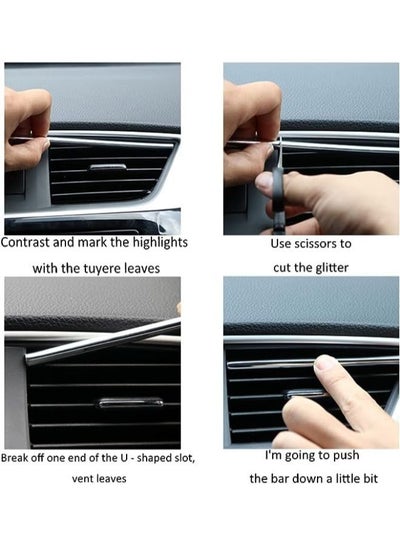 Contrast and mark the highlights with the tuyere leaves

Use scissors to cut the glitter

Break off one end of the U - shaped slot, vent leaves

I'm going to push the bar down a little bit