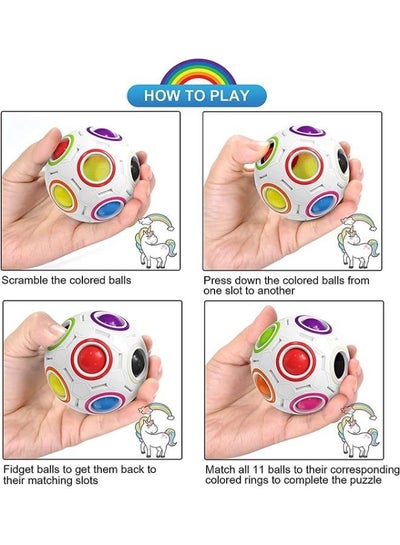 HOW TO PLAY

Scramble the colored balls

Press down the colored balls from one slot to another

Fidget balls to get them back to their matching slots

Match all 11 balls to their corresponding colored rings to complete the puzzle