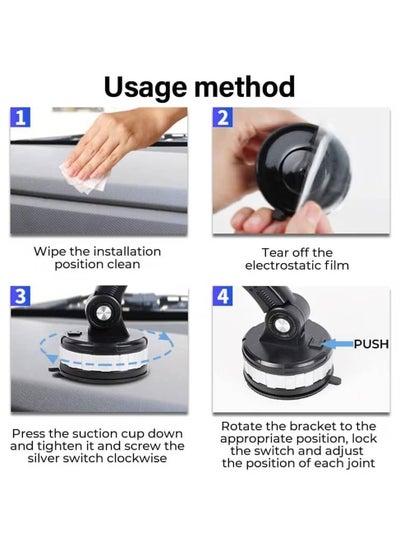 Usage method

1

Wipe the installation position clean

2

Tear off the electrostatic film

3

Press the suction cup down and tighten it and screw the silver switch clockwise

4

PUSH

Rotate the bracket to the appropriate position, lock the switch and adjust the position of each joint