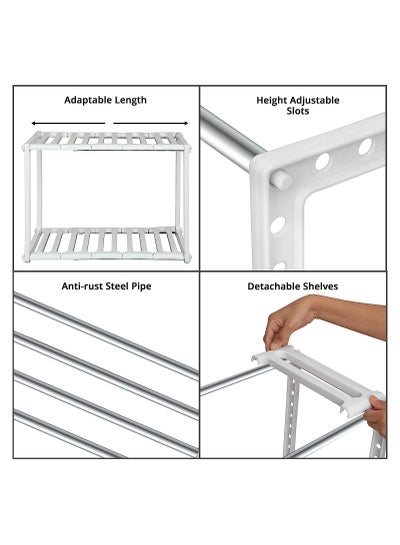 Adaptable Length

Height Adjustable Slots

Anti-rust Steel Pipe

Detachable Shelves