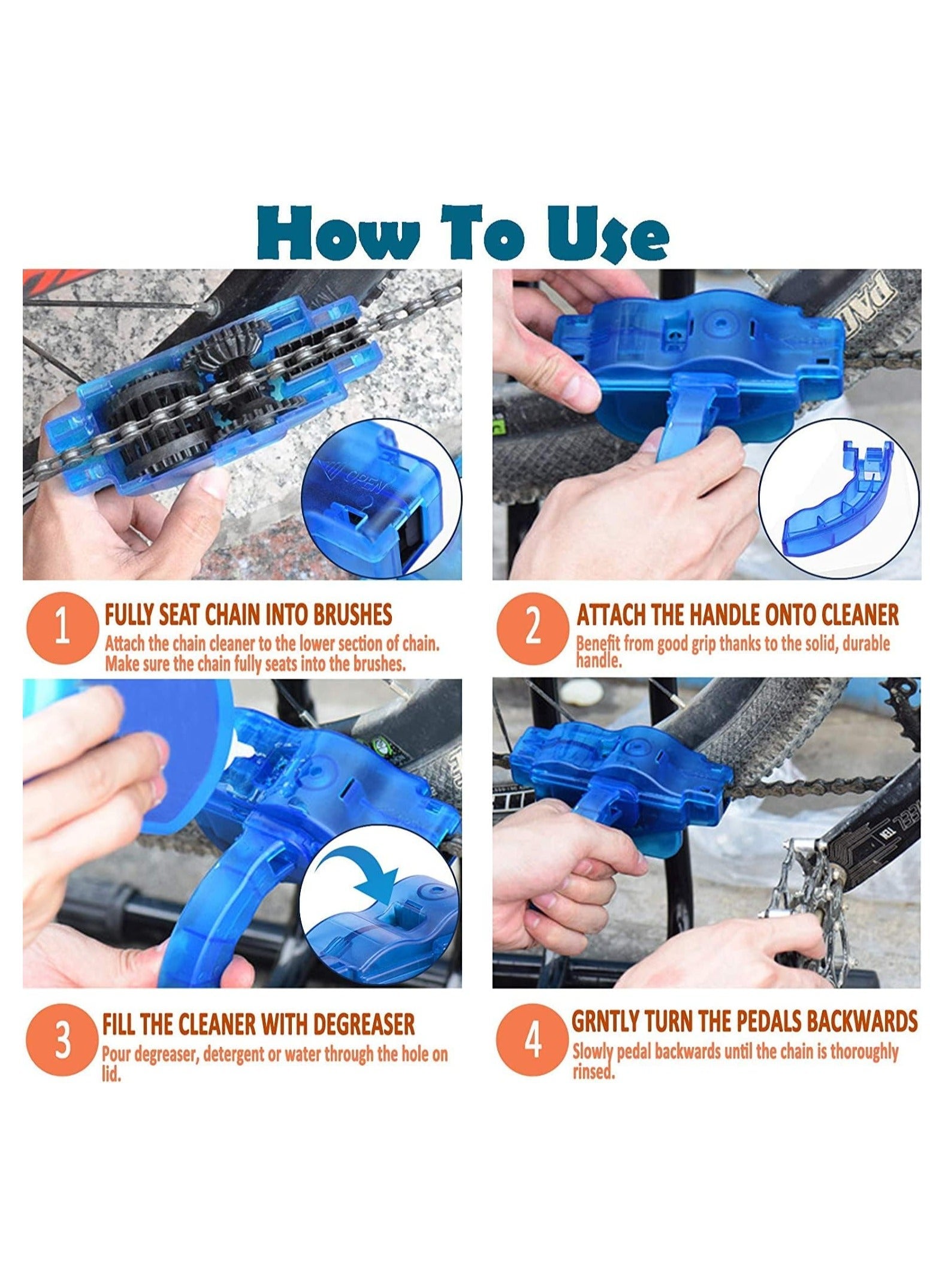 How To Use

OPEN

1 FULLY SEAT CHAIN INTO BRUSHES
Attach the chain cleaner to the lower section of chain. Make sure the chain fully seats into the brushes.

2 ATTACH THE HANDLE ONTO CLEANER
Benefit from good grip thanks to the solid, durable handle.

3 FILL THE CLEANER WITH DEGREASER
Pour degreaser, detergent or water through the hole on lid.

4 GRNTLY TURN THE PEDALS BACKWARDS
Slowly pedal backwards until the chain is thoroughly rinsed.