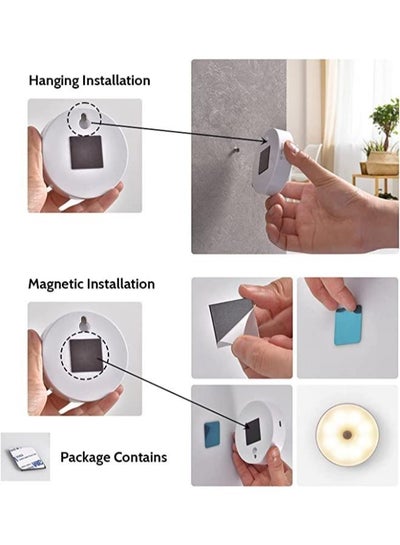 Hanging Installation

Magnetic Installation

Package Contains