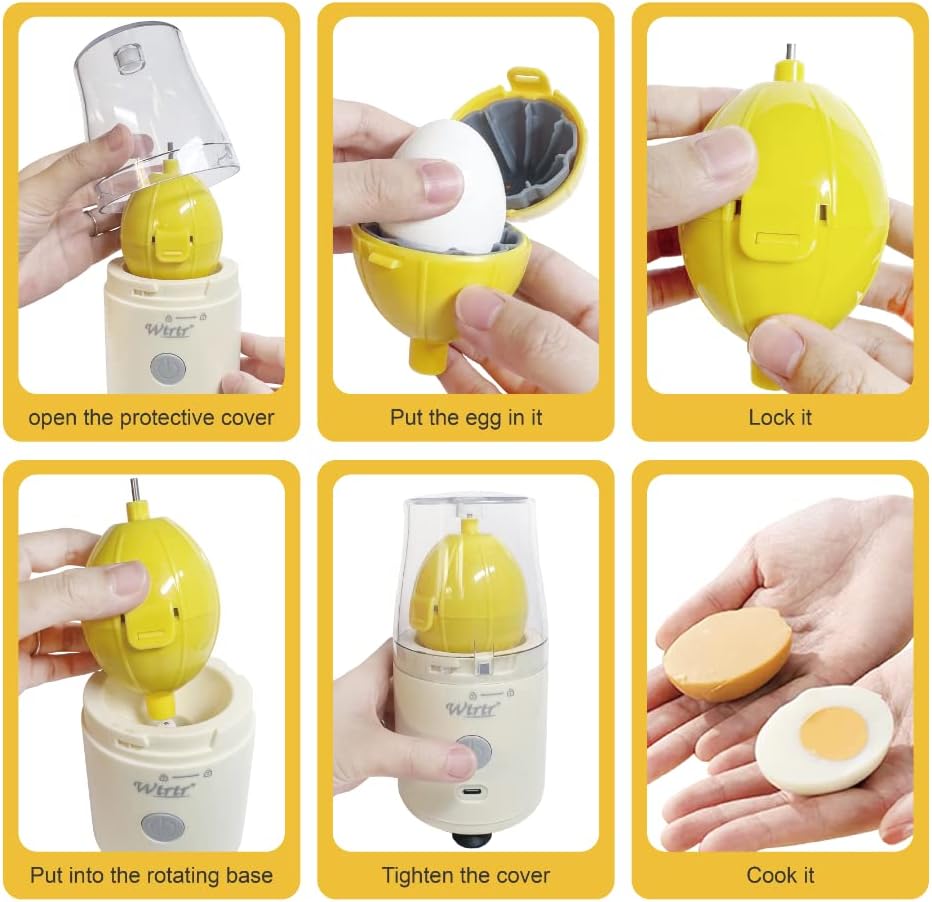 Wirtr

open the protective cover

Put the egg in it

Lock it

Wirtr

Put into the rotating base

Wirtr

Tighten the cover

Cook it