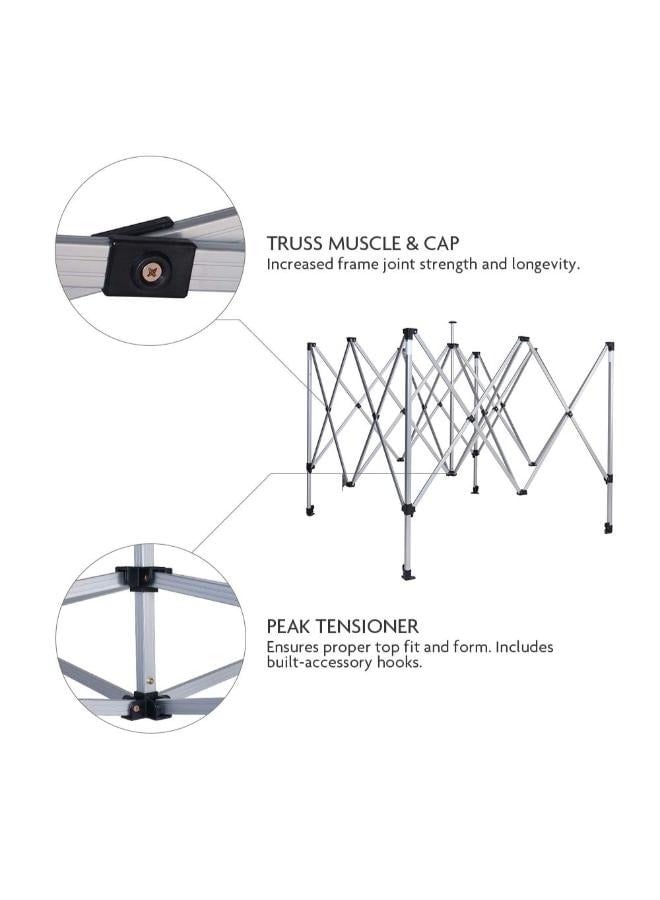 TRUSS MUSCLE & CAP
Increased frame joint strength and longevity.

PEAK TENSIONER
Ensures proper top fit and form. Includes built-accessory hooks.