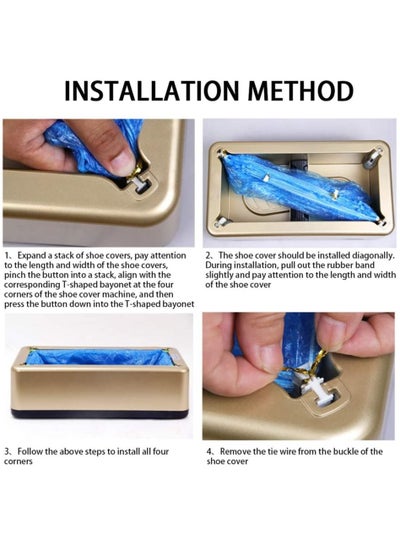 INSTALLATION METHOD

1、Expand a stack of shoe covers, pay attention to the length and width of the shoe covers, pinch the button into a stack, align with the corresponding T-shaped bayonet at the four corners of the shoe cover machine, and then press the button down into the T-shaped bayonet

2、The shoe cover should be installed diagonally. During installation, pull out the rubber band slightly and pay attention to the length and width of the shoe cover

3、Follow the above steps to install all four corners

4、Remove the tie wire from the buckle of the shoe cover