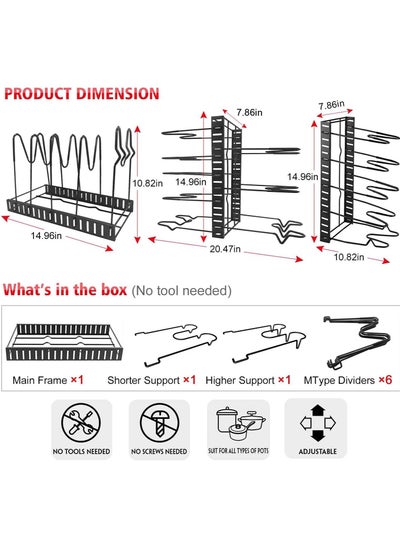 PRODUCT DIMENSION

10.82in
14.96in
7.86in
14.96in
20.47in
7.86in
14.96in
10.82in

What's in the box (No tool needed)

Main Frame ×1
Shorter Support ×1
Higher Support ×1
MType Dividers ×6

NO TOOLS NEEDED
NO SCREWS NEEDED
SUIT FOR ALL TYPES OF POTS
ADJUSTABLE