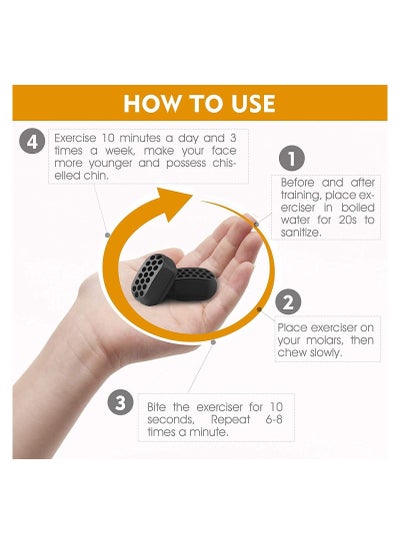 HOW TO USE

4 Exercise 10 minutes a day and 3 times a week, make your face more younger and possess chiselled chin.

1 Before and after training, place exerciser in boiled water for 20s to sanitize.

2 Place exerciser on your molars, then chew slowly.

3 Bite the exerciser for 10 seconds, Repeat 6-8 times a minute.