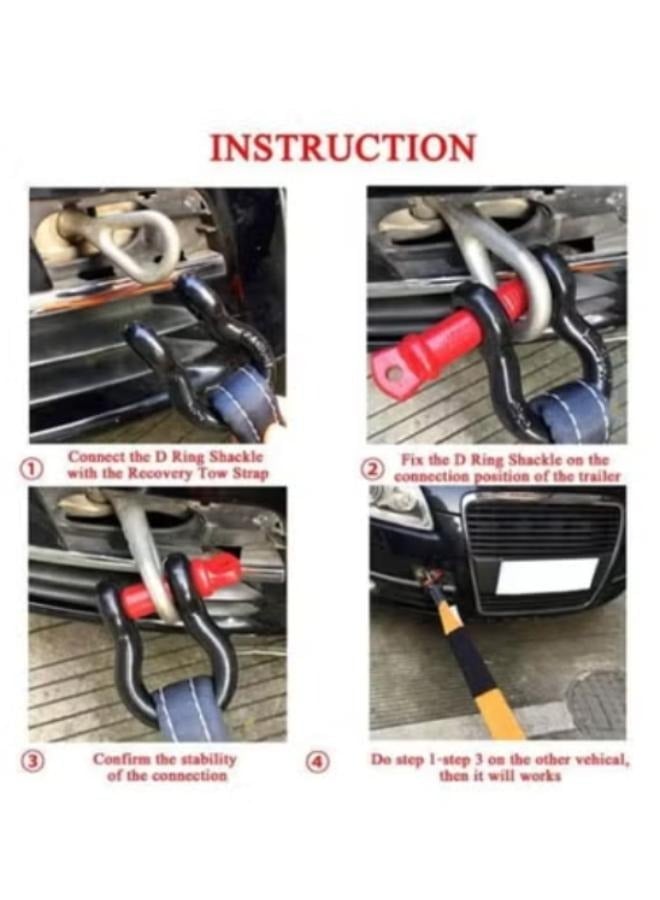 INSTRUCTION

① Connect the D Ring Shackle with the Recovery Tow Strap

② Fix the D Ring Shackle on the connection position of the trailer

③ Confirm the stability of the connection

④ Do step 1-step 3 on the other vehical, then it will works